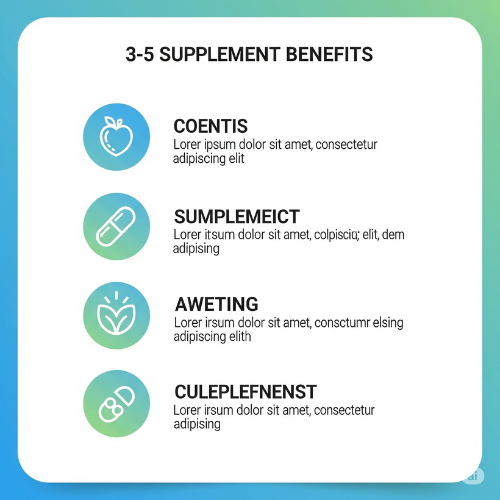 3-5 SUPPLEMENT BENEFITS

COENTIS
Lorer ipsum dolor sit amet, consectetur adipiscing elit

SUMPLEMEICT
Lorer itsum dolor sit amet, colpisciq; elit, dem adipising

AWETING
Lorer irsum dolor sit amet, consctumr elsing adipiscing elith

CULEPLEFNENST
Lorer irsum dolor sit amet, consectetur adipising

ai